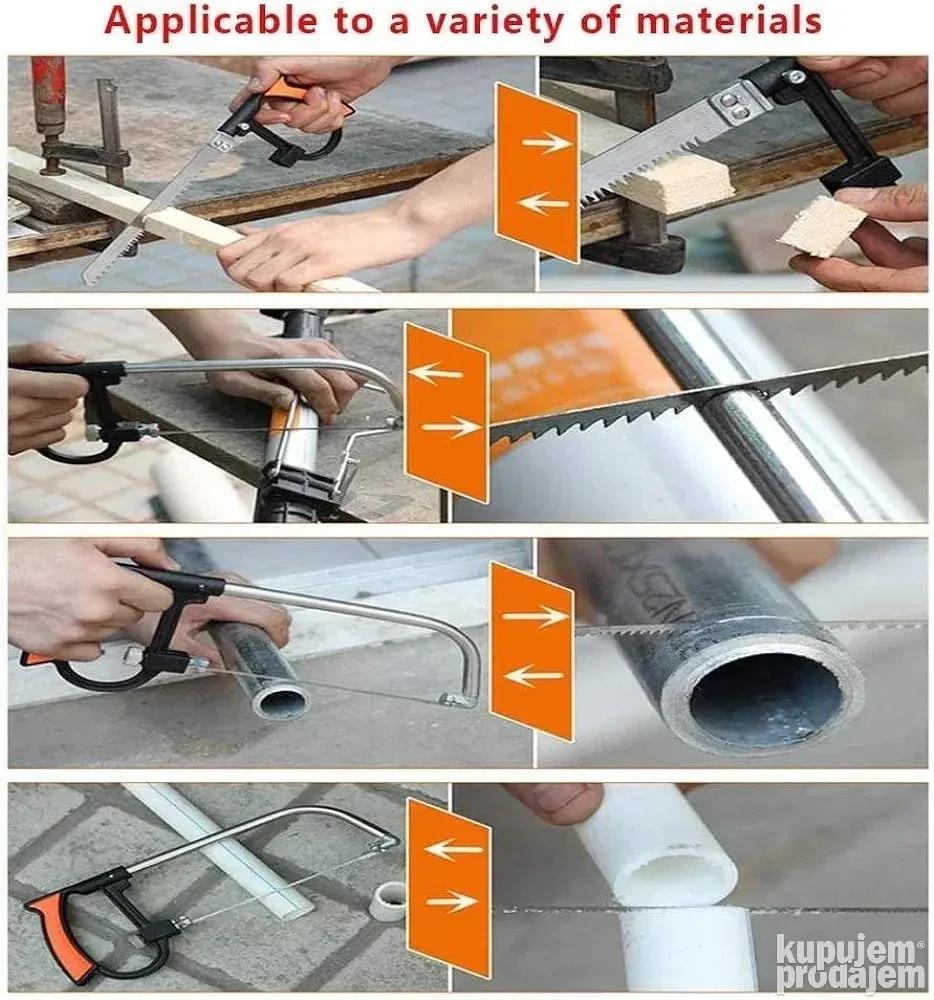 Applicable to a variety of materials

kupujem prodajem