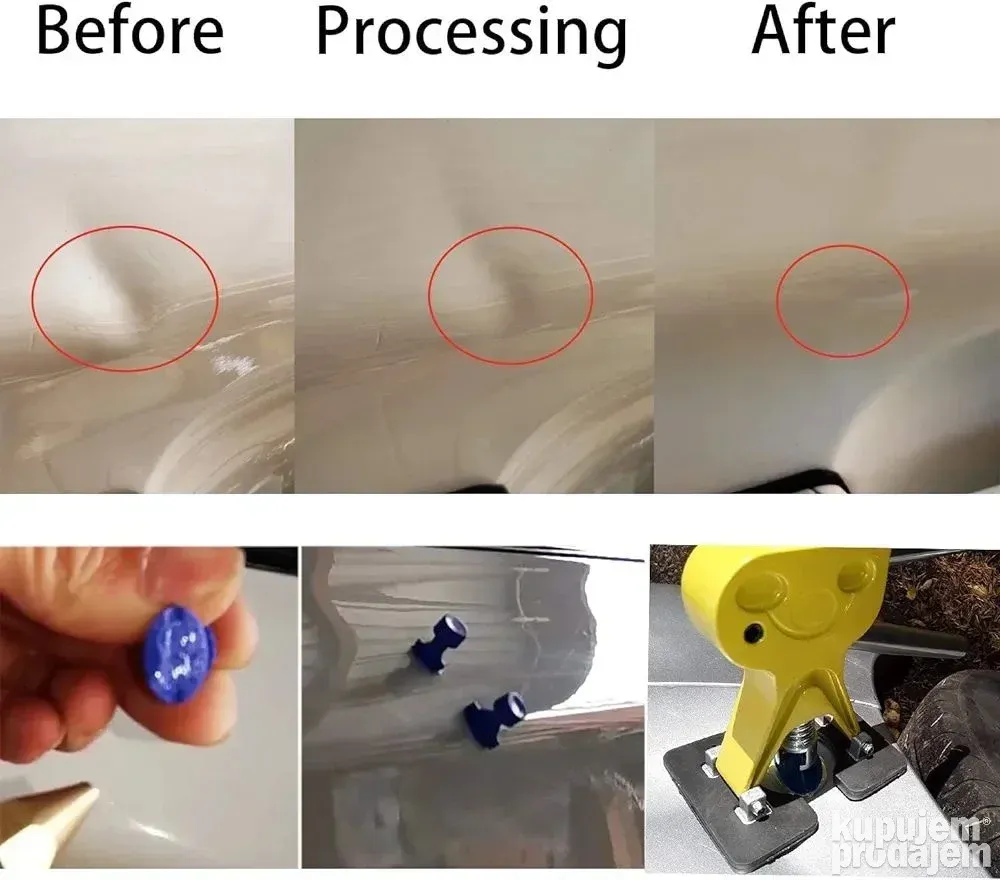 Before Processing After

kupujem prodajem