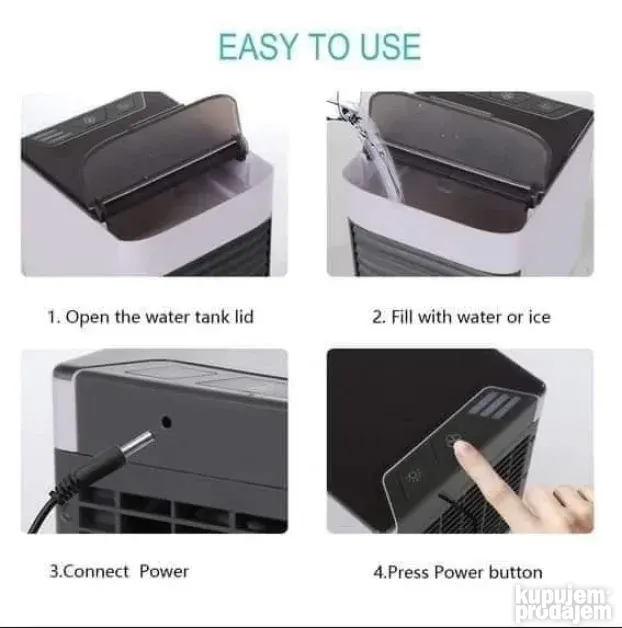 EASY TO USE

1. Open the water tank lid

2. Fill with water or ice

3.Connect Power

4.Press Power button

kupujem prodajem