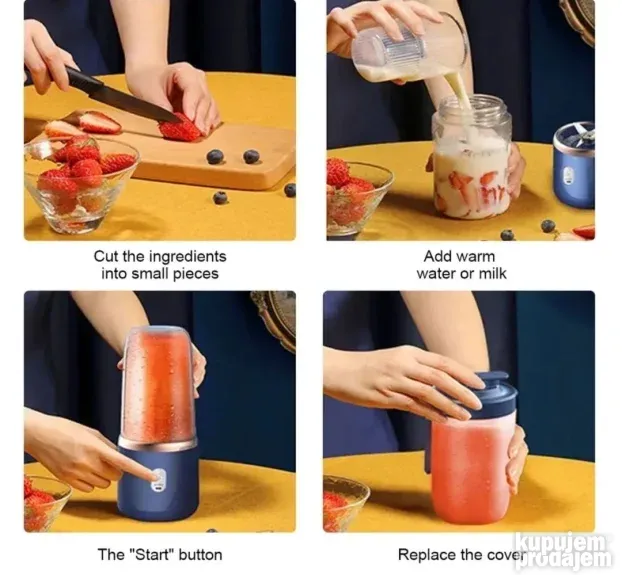 Cut the ingredients into small pieces

Add warm water or milk

The "Start" button

Replace the cover

kupujem prodajem