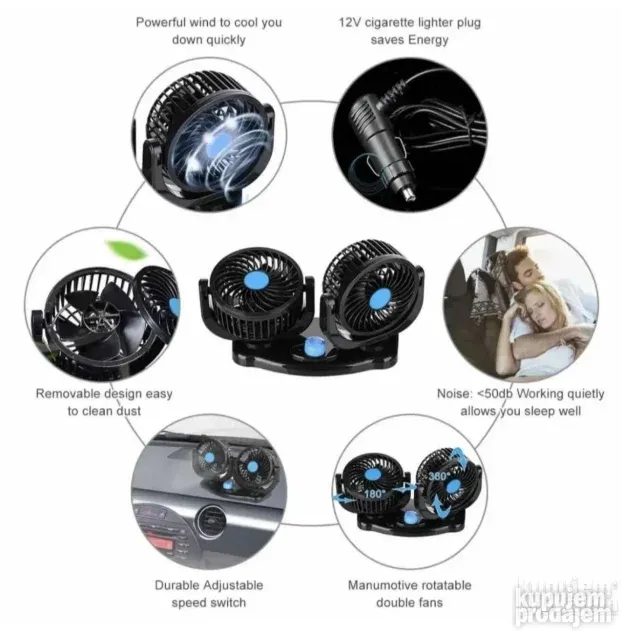 Powerful wind to cool you down quickly

12V cigarette lighter plug saves Energy

Removable design easy to clean dust

Noise: <50db Working quietly allows you sleep well

180°

360°

Durable Adjustable speed switch

Manumotive rotatable double fans

kupujem prodajem