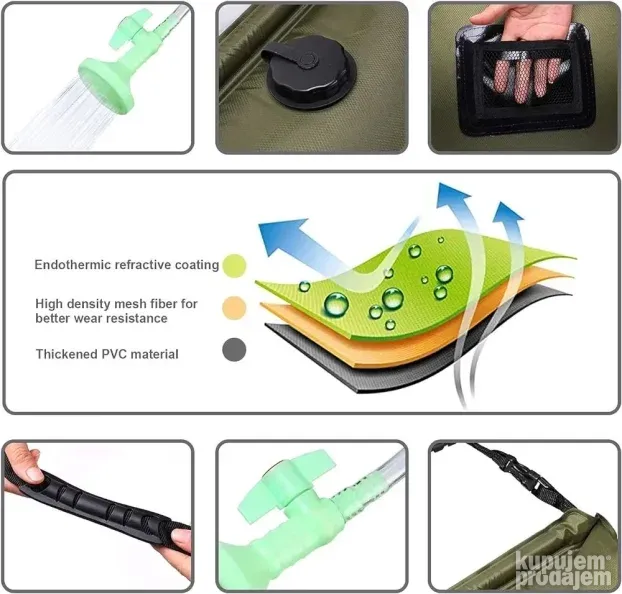 Endothermic refractive coating

High density mesh fiber for better wear resistance

Thickened PVC material

kupujem prodajem