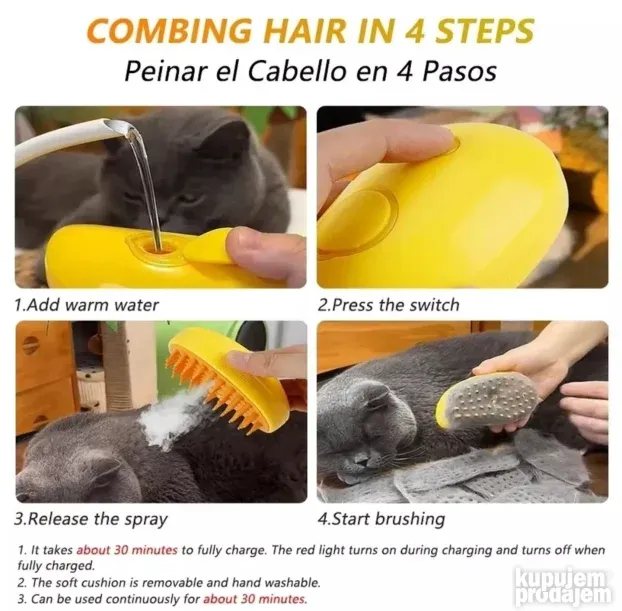 COMBING HAIR IN 4 STEPS
Peinar el Cabello en 4 Pasos

1.Add warm water

2.Press the switch

3.Release the spray

4.Start brushing

1. It takes about 30 minutes to fully charge. The red light turns on during charging and turns off when fully charged.
2. The soft cushion is removable and hand washable.
3. Can be used continuously for about 30 minutes.

kupujem prodajem