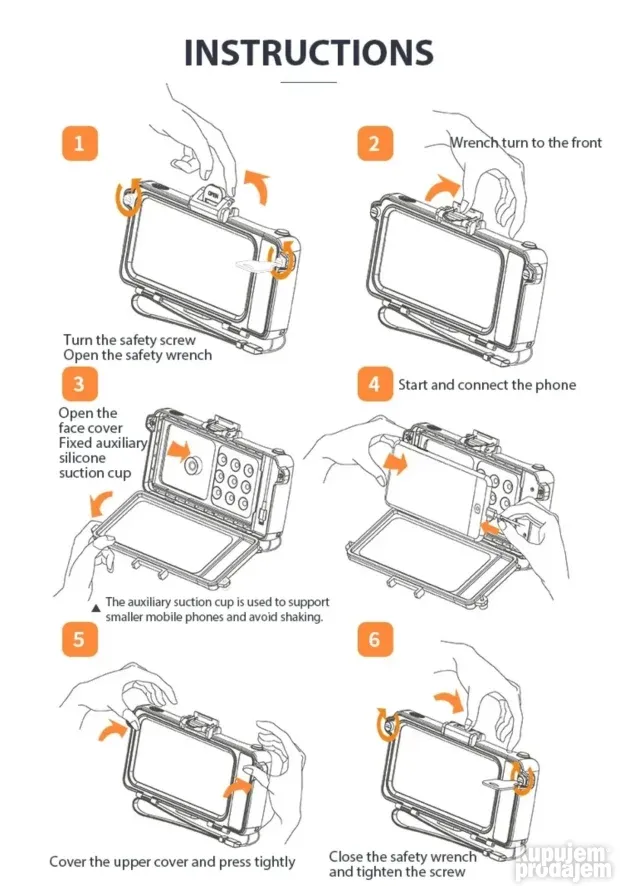 INSTRUCTIONS

1

OPEN

Turn the safety screw
Open the safety wrench

2

Wrench turn to the front

3

Open the face cover
Fixed auxiliary silicone suction cup

▲ The auxiliary suction cup is used to support smaller mobile phones and avoid shaking.

4

Start and connect the phone

5

Cover the upper cover and press tightly

6

Close the safety wrench and tighten the screw

kupujem prodajem