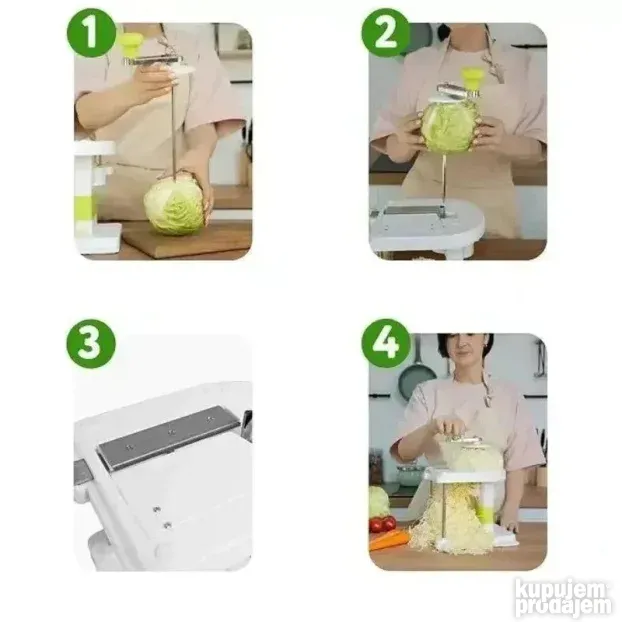 1
2
3
4
kupujem prodajem