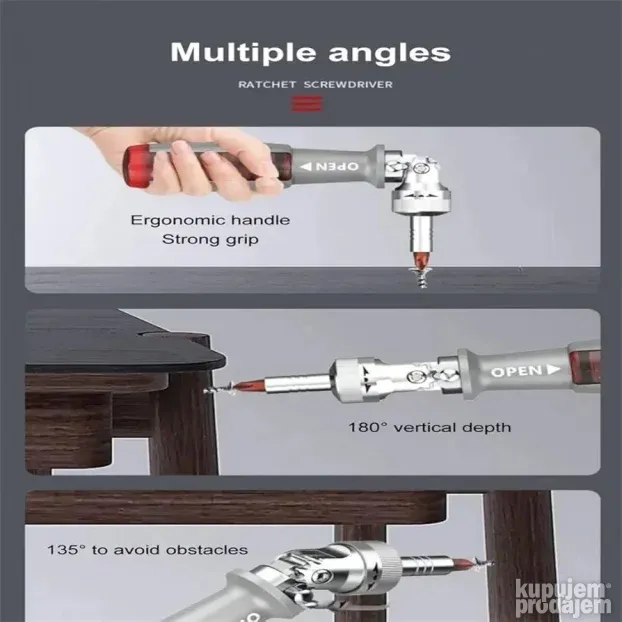 Multiple angles

RATCHET SCREWDRIVER

OPEN

Ergonomic handle
Strong grip

OPEN

180° vertical depth

135° to avoid obstacles

kupujem prodajem