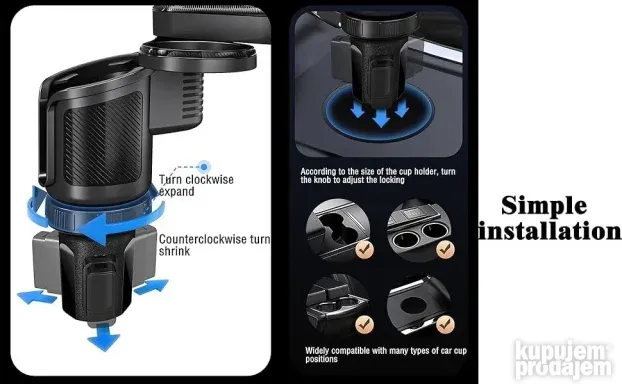 Turn clockwise expand

Counterclockwise turn shrink

According to the size of the cup holder, turn the knob to adjust the locking

Widely compatible with many types of car cup positions

Simple installation

kupujem prodajem