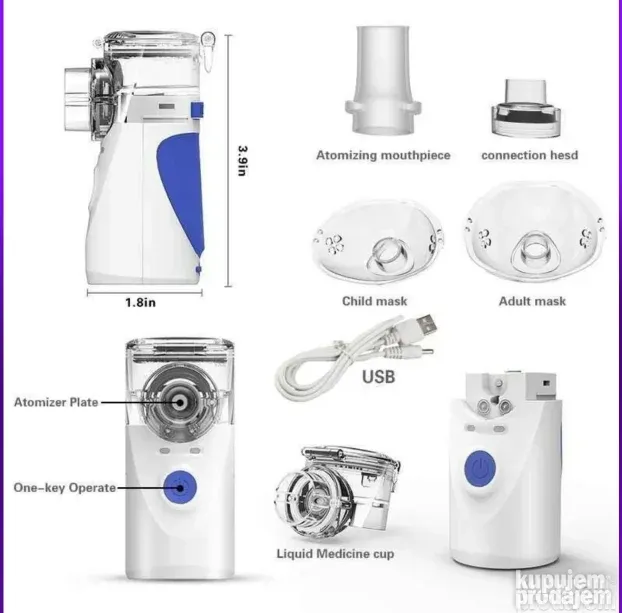 3.9in

1.8in

Atomizing mouthpiece

connection hesd

Child mask

Adult mask

USB

Atomizer Plate

One-key Operate

Liquid Medicine cup

kupujem prodajem