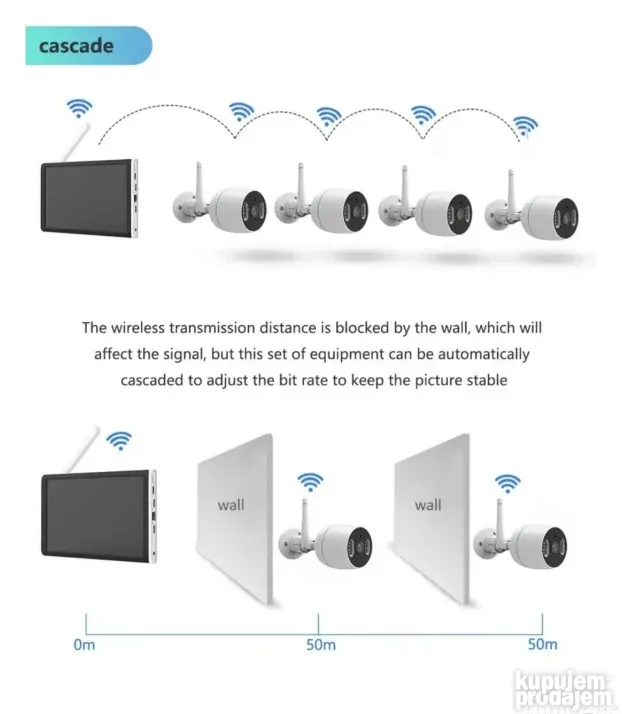 cascade

The wireless transmission distance is blocked by the wall, which will affect the signal, but this set of equipment can be automatically cascaded to adjust the bit rate to keep the picture stable

wall

wall

0m

50m

50m

kupujem prodajem