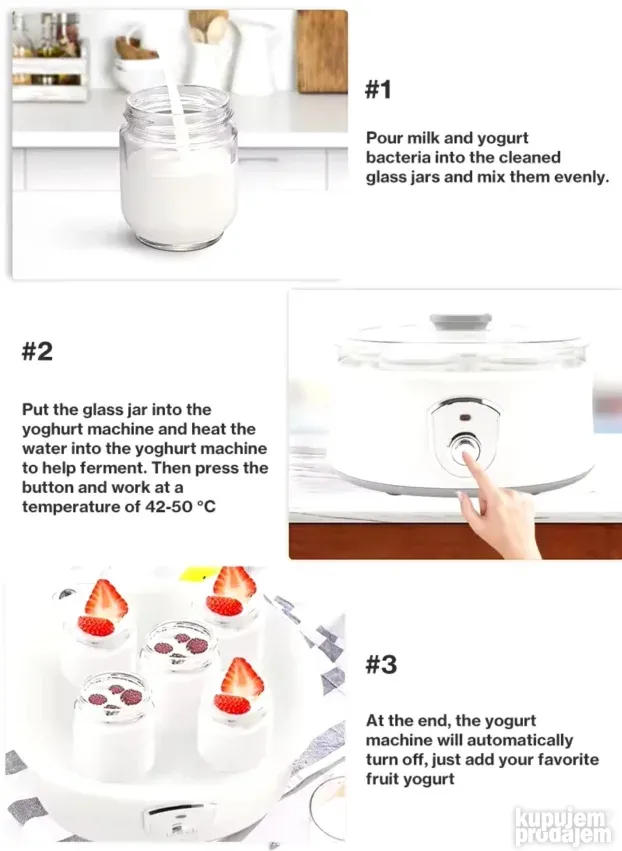 #1

Pour milk and yogurt bacteria into the cleaned glass jars and mix them evenly.

#2

Put the glass jar into the yoghurt machine and heat the water into the yoghurt machine to help ferment. Then press the button and work at a temperature of 42-50 °C

#3

At the end, the yogurt machine will automatically turn off, just add your favorite fruit yogurt

kupujem prodajem