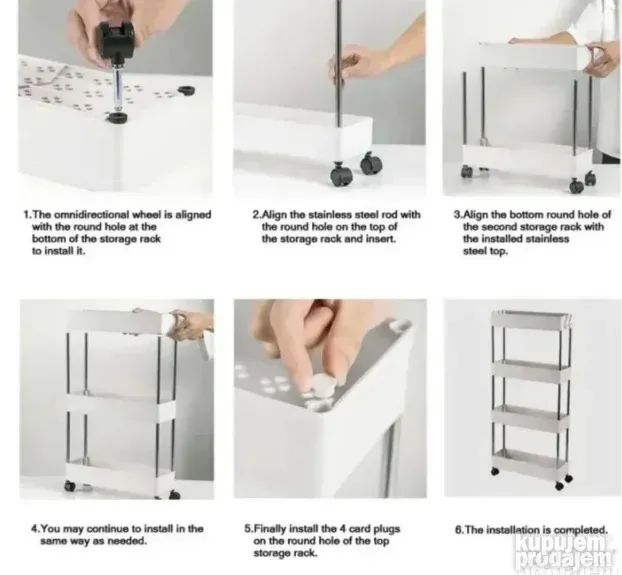 1.The omnidirectional wheel is aligned with the round hole at the bottom of the storage rack to install it.

2.Align the stainless steel rod with the round hole on the top of the storage rack and insert.

3.Align the bottom round hole of the second storage rack with the installed stainless steel top.

4.You may continue to install in the same way as needed.

5.Finally install the 4 card plugs on the round hole of the top storage rack.

6.The installation is completed.

kupujem prodajem