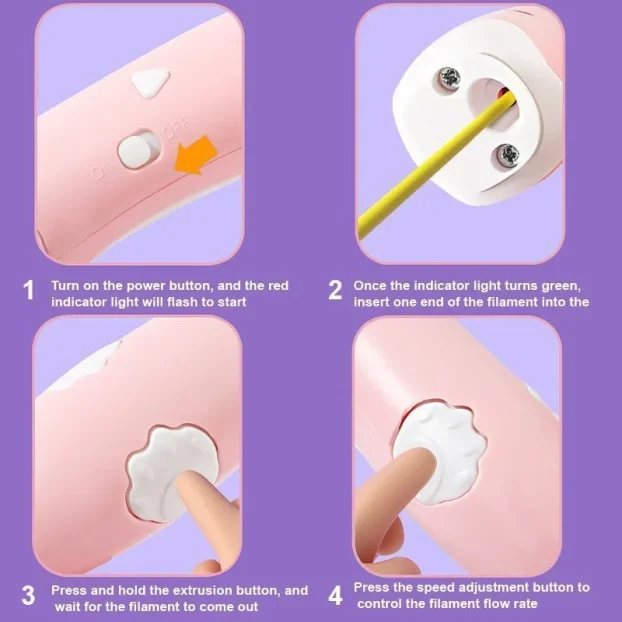 ON OFF

1 Turn on the power button, and the red indicator light will flash to start

2 Once the indicator light turns green, insert one end of the filament into the

3 Press and hold the extrusion button, and wait for the filament to come out

4 Press the speed adjustment button to control the filament flow rate