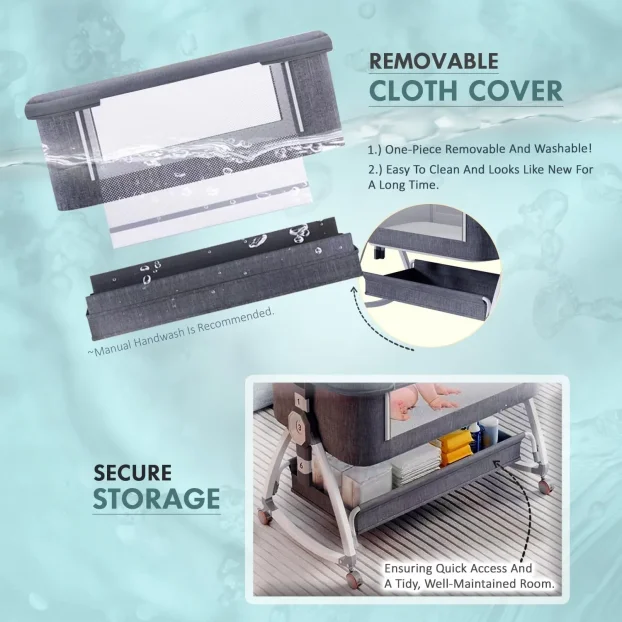 REMOVABLE
CLOTH COVER

1.) One-Piece Removable And Washable!

2.) Easy To Clean And Looks Like New For A Long Time.

~Manual Handwash Is Recommended.

SECURE
STORAGE

1

3

6

Ensuring Quick Access And A Tidy, Well-Maintained Room.