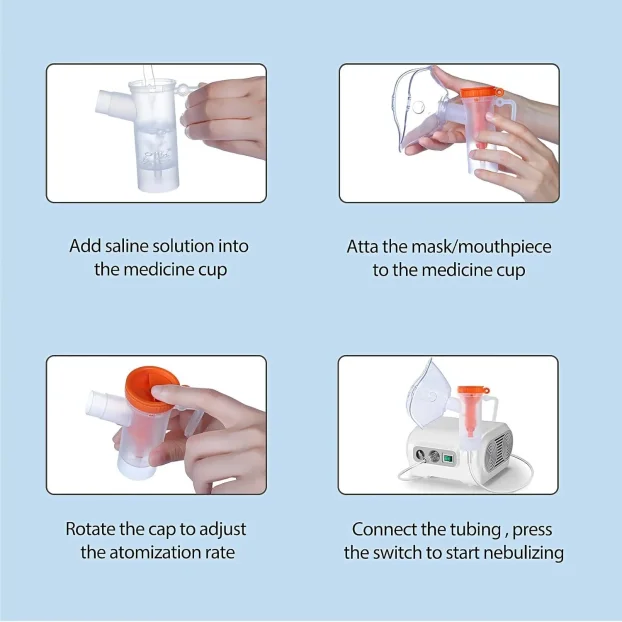 Add saline solution into the medicine cup

Atta the mask/mouthpiece to the medicine cup

Rotate the cap to adjust the atomization rate

Connect the tubing , press the switch to start nebulizing