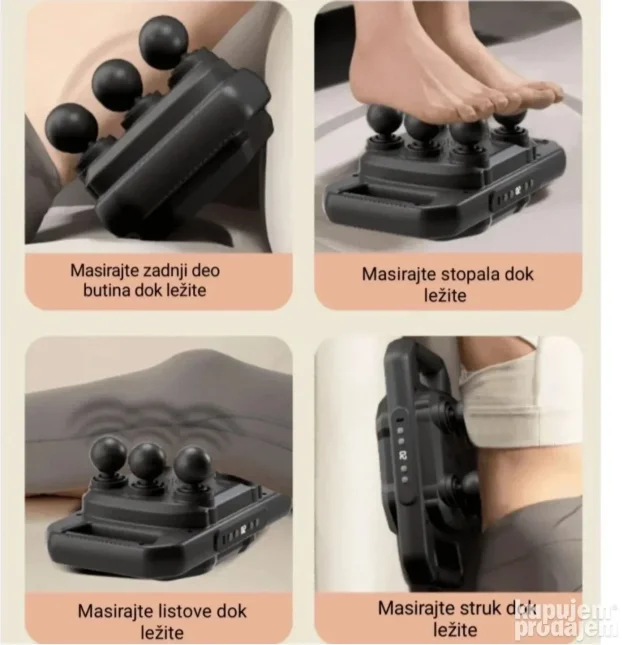 Masirajte zadnji deo butina dok ležite

Masirajte stopala dok ležite

Masirajte listove dok ležite

Masirajte struk dok ležite

kupujem prodajem