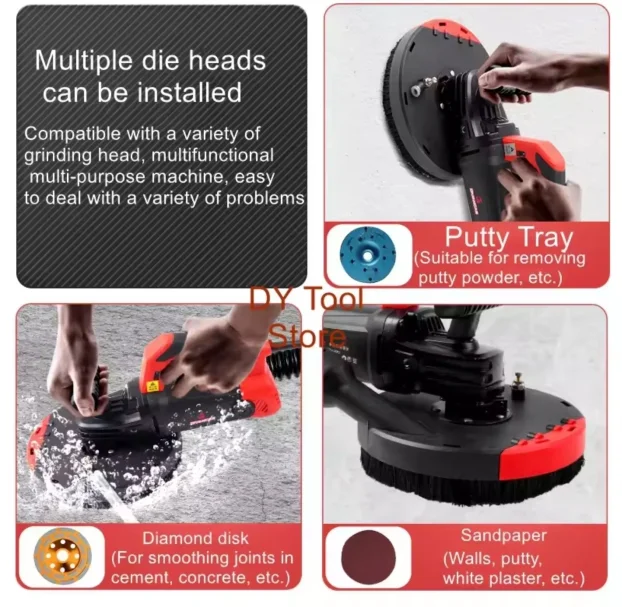 Multiple die heads can be installed

Compatible with a variety of grinding head, multifunctional multi-purpose machine, easy to deal with a variety of problems

Putty Tray
(Suitable for removing putty powder, etc.)

DY Tool Store

Diamond disk
(For smoothing joints in cement, concrete, etc.)

Sandpaper
(Walls, putty, white plaster, etc.)