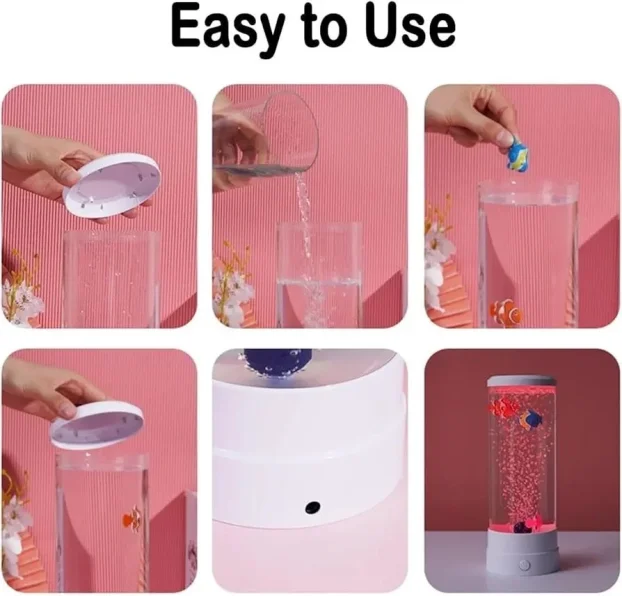 Easy to Use