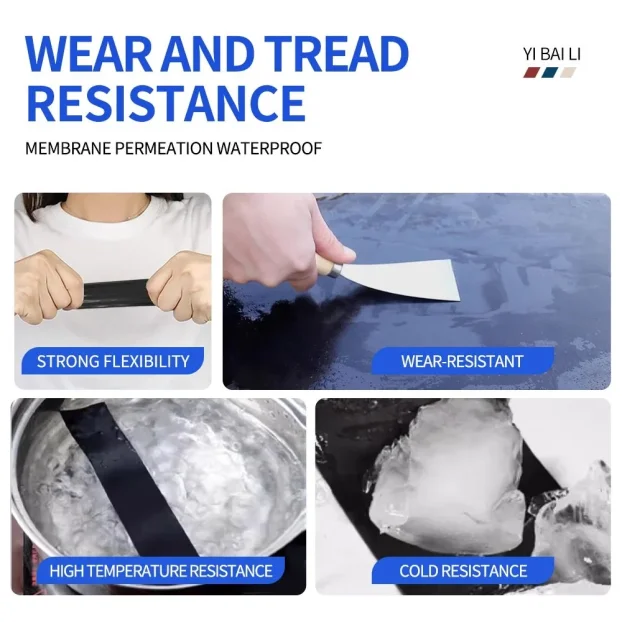 WEAR AND TREAD RESISTANCE

YI BAI LI

MEMBRANE PERMEATION WATERPROOF

STRONG FLEXIBILITY

WEAR-RESISTANT

HIGH TEMPERATURE RESISTANCE

COLD RESISTANCE